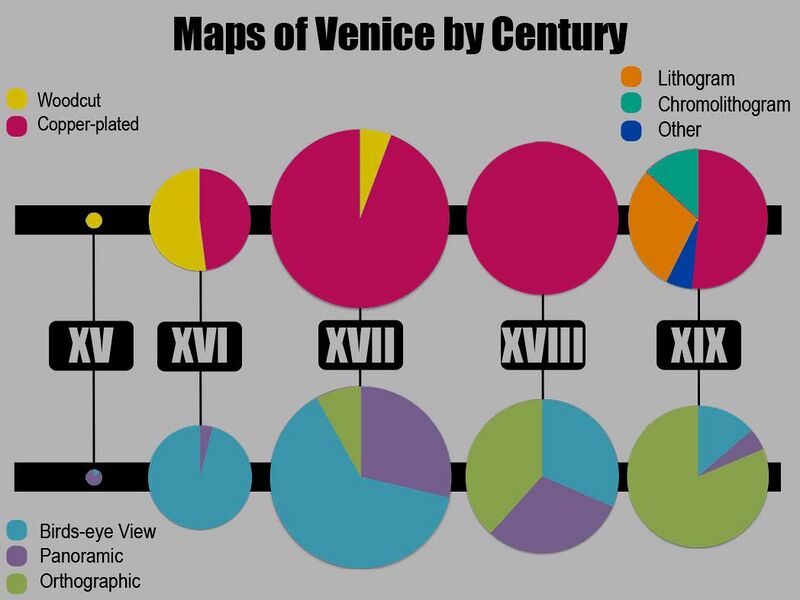 Maps of Venice by Century

Woodcut
Copper-plated

Lithogram
Chromolithogram
Other

XV
XVI
XVII
XVIII
XIX

Birds-eye View
Panoramic
Orthographic